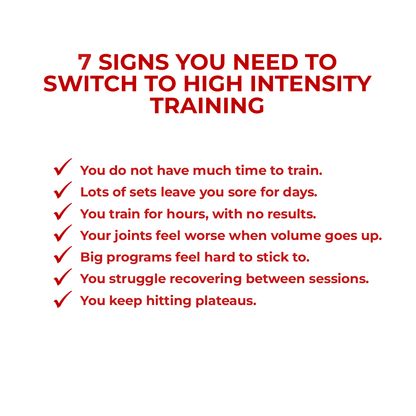 7 SIGNS YOU NEED TO SWITCH TO HIGH INTENSITY TRAINING

✓ You do not have much time to train.
✓ Lots of sets leave you sore for days.
✓ You train for hours, with no results.
✓ Your joints feel worse when volume goes up.
✓ Big programs feel hard to stick to.
✓ You struggle recovering between sessions.
✓ You keep hitting plateaus.