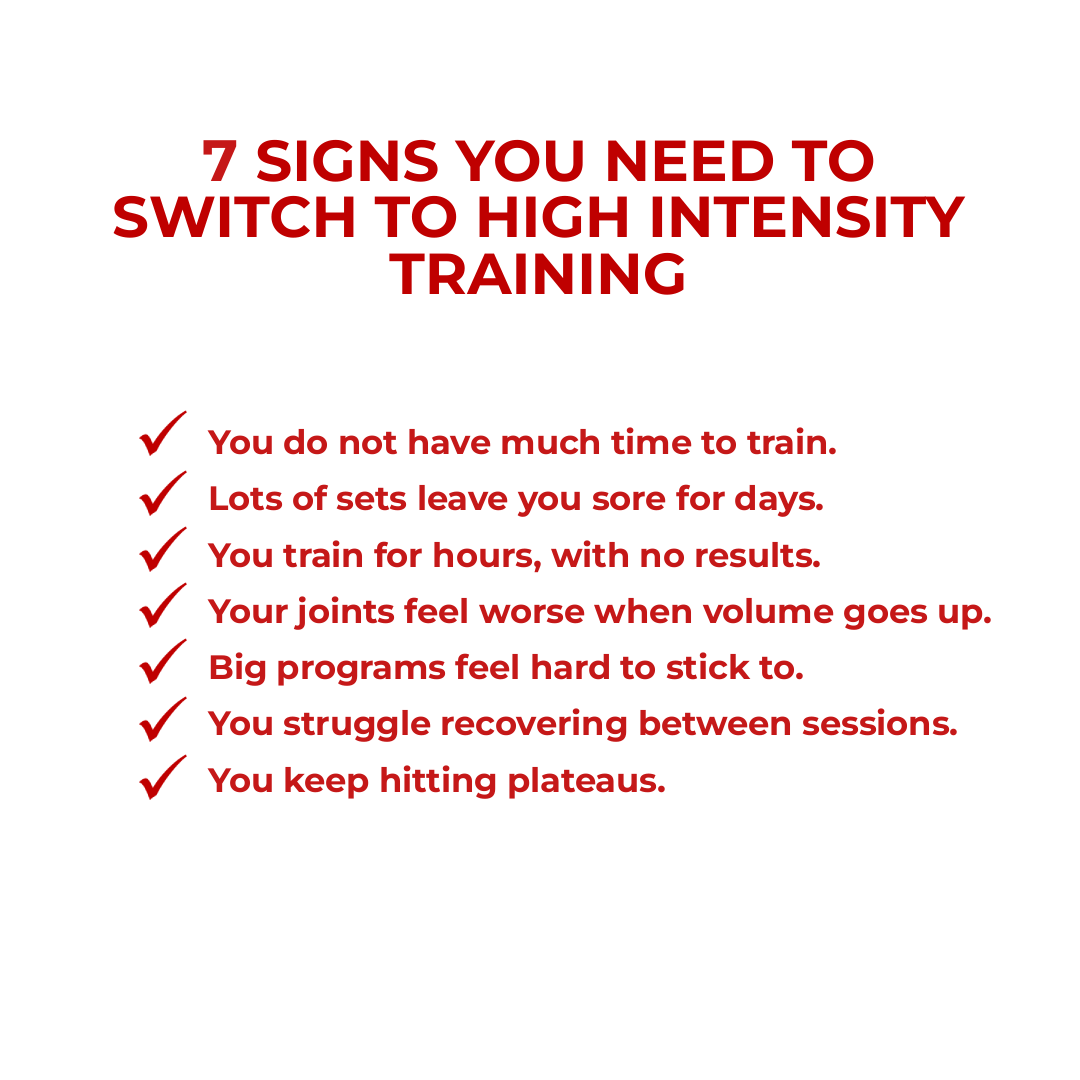 7 SIGNS YOU NEED TO SWITCH TO HIGH INTENSITY TRAINING

✓ You do not have much time to train.
✓ Lots of sets leave you sore for days.
✓ You train for hours, with no results.
✓ Your joints feel worse when volume goes up.
✓ Big programs feel hard to stick to.
✓ You struggle recovering between sessions.
✓ You keep hitting plateaus.